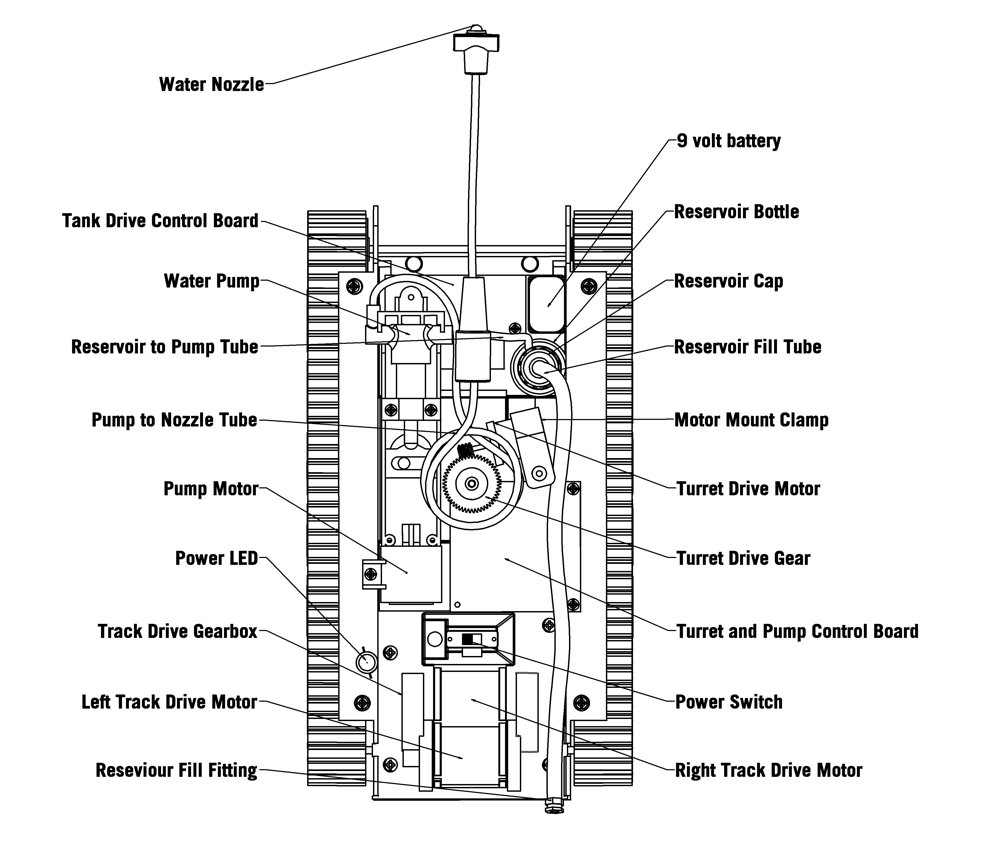 Water Nozzle
Tank Drive Control Board
Water Pump
Reservoir to Pump Tube
Pump to Nozzle Tube
Pump Motor
Power LED
Track Drive Gearbox
Left Track Drive Motor
Reseviour Fill Fitting
9 volt battery
Reservoir Bottle
Reservoir Cap
Reservoir Fill Tube
Motor Mount Clamp
Turret Drive Motor
Turret Drive Gear
Turret and Pump Control Board
Power Switch
Right Track Drive Motor